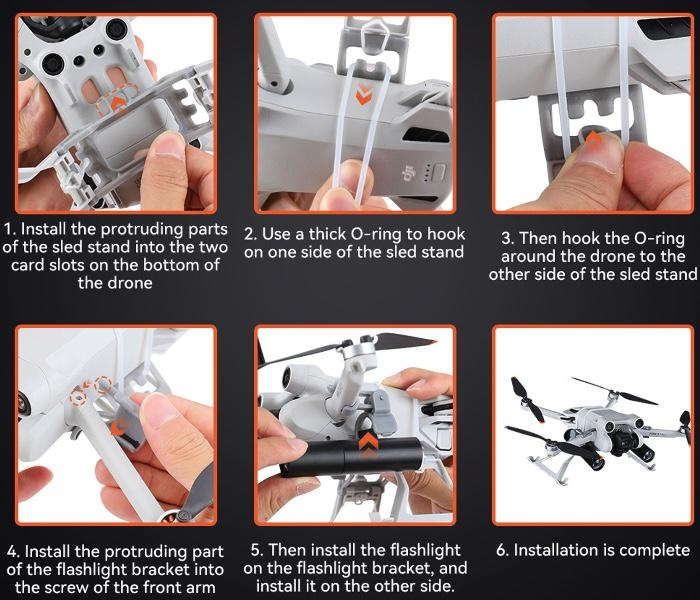 1. Install the protruding parts of the sled stand into the two card slots on the bottom of the drone

2. Use a thick O-ring to hook on one side of the sled stand

3. Then hook the O-ring around the drone to the other side of the sled stand

4. Install the protruding part of the flashlight bracket into the screw of the front arm

5. Then install the flashlight on the flashlight bracket, and install it on the other side.

6. Installation is complete