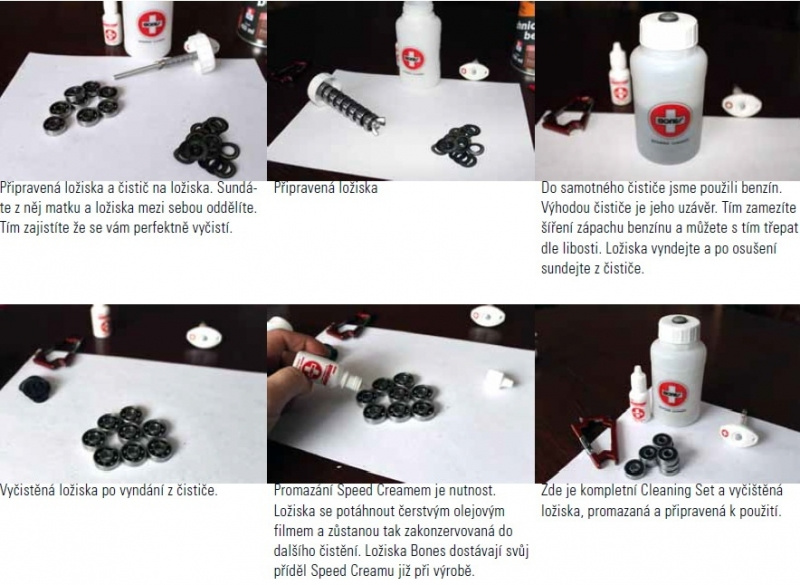 Připravená ložiska a čistič na ložiska. Sundáte z něj matku a ložiska mezi sebou oddělíte. Tím zajistíte že se vám perfektně vyčistí.

Připravená ložiska

Do samotného čističe jsme použili benzín. Výhodou čističe je jeho uzávěr. Tím zamezíte šíření zápachu benzínu a můžete s tím třepat dle libosti. Ložiska vyndejte a po osušení sundejte z čističe.

Vyčistěná ložiska po vyndání z čističe.

Promazání Speed Creamem je nutnost. Ložiska se potáhnout čerstvým olejovým filmem a zůstanou tak zakonzervovaná do dalšího čistění. Ložiska Bones dostávají svůj příděl Speed Creamu již při výrobě.

Zde je kompletní Cleaning Set a vyčištěná ložiska, promazaná a připravená k použití.